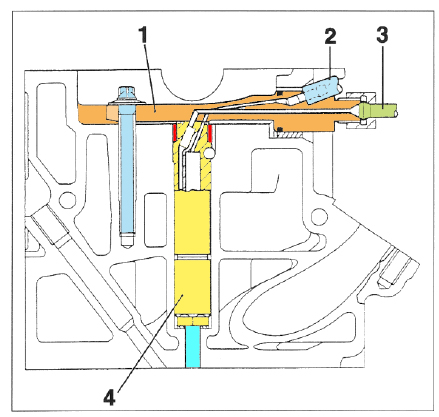 1
2
3
4